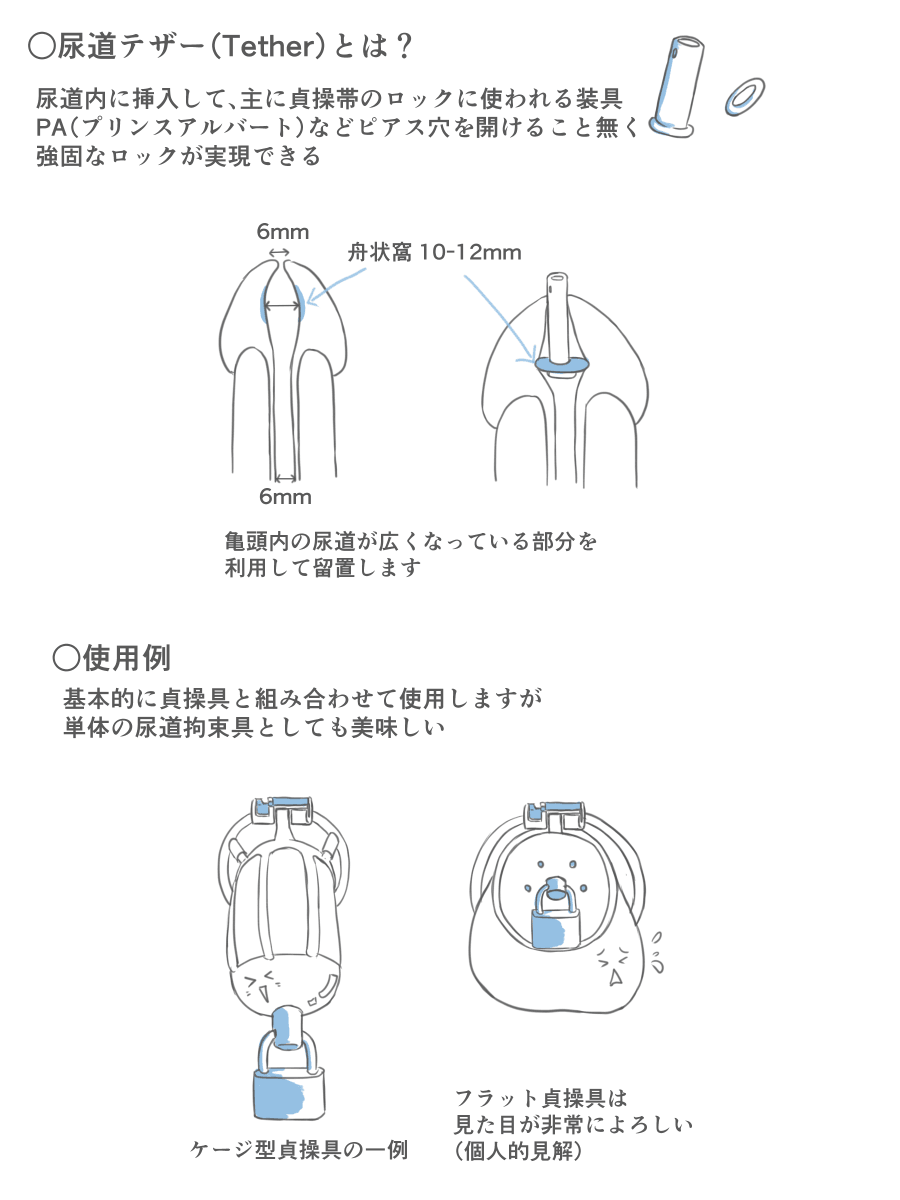 ○尿道テザー(Tether)とは？

尿道内に挿入して、主に貞操帯のロックに使われる装具
PA(プリンスアルバート)などピアス穴を開けること無く
強固なロックが実現できる

6mm

舟状窩 10-12mm

6mm

亀頭内の尿道が広くなっている部分を
利用して留置します

○使用例

基本的に貞操具と組み合わせて使用しますが
単体の尿道拘束具としても美味しい

ケージ型貞操具の一例

フラット貞操具は
見た目が非常によろしい
(個人的見解)