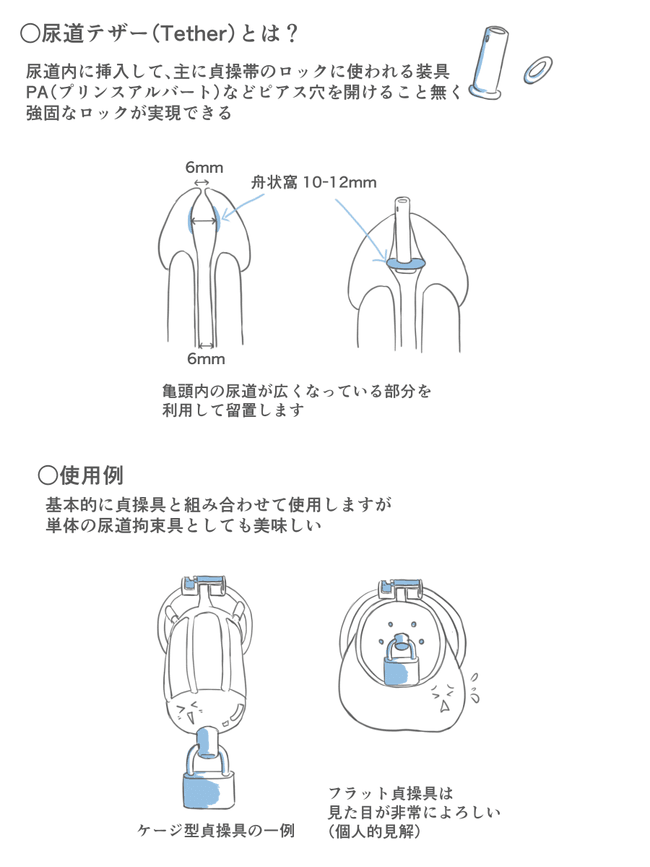 ○尿道テザー(Tether)とは？

尿道内に挿入して、主に貞操帯のロックに使われる装具
PA(プリンスアルバート)などピアス穴を開けること無く
強固なロックが実現できる

6mm

舟状窩 10-12mm

6mm

亀頭内の尿道が広くなっている部分を
利用して留置します

○使用例

基本的に貞操具と組み合わせて使用しますが
単体の尿道拘束具としても美味しい

ケージ型貞操具の一例

フラット貞操具は
見た目が非常によろしい
(個人的見解)