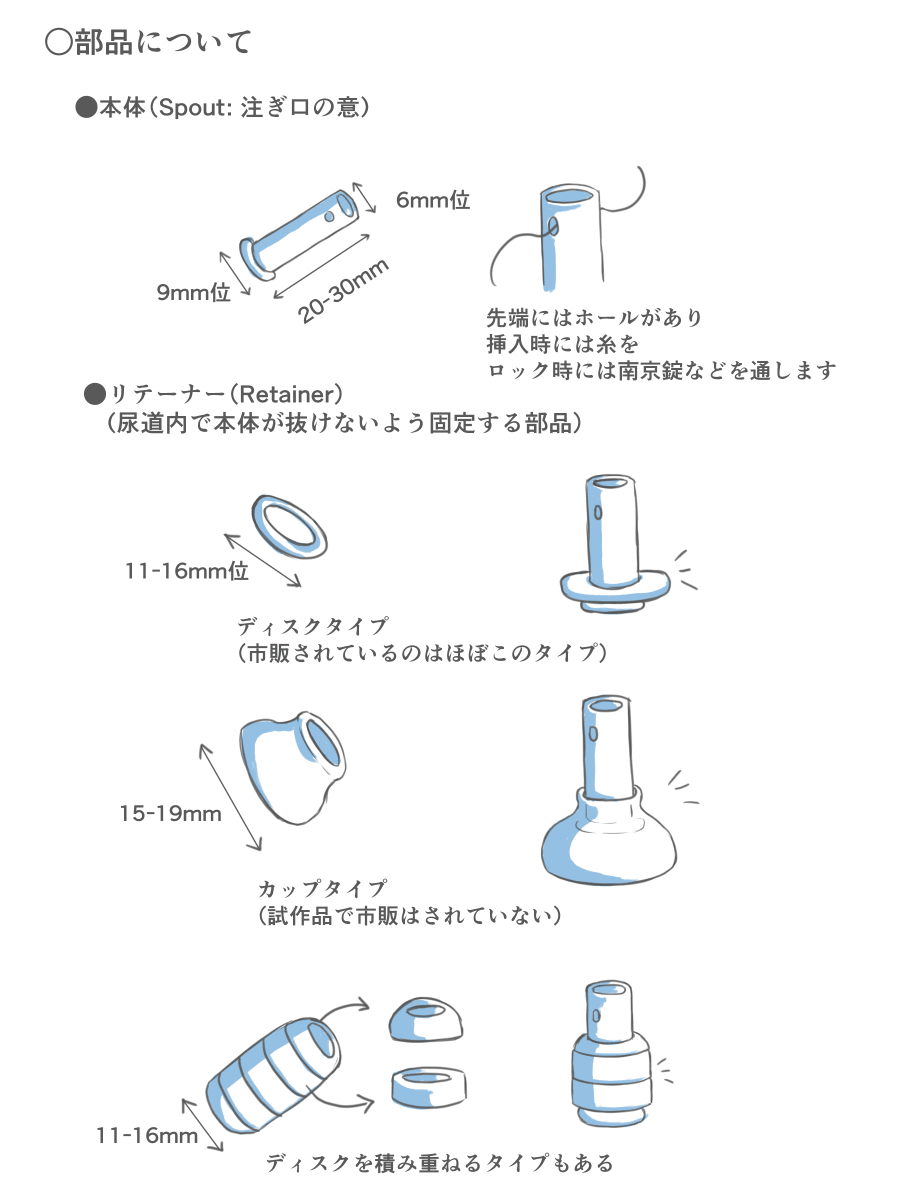 ○部品について

●本体(Spout: 注ぎ口の意)

6mm位

9mm位

20-30mm

先端にはホールがあり
挿入時には糸を
ロック時には南京錠などを通します

●リテーナー(Retainer)
(尿道内で本体が抜けないよう固定する部品)

11-16mm位

ディスクタイプ
(市販されているのはほぼこのタイプ)

15-19mm

カップタイプ
(試作品で市販はされていない)

11-16mm

ディスクを積み重ねるタイプもある