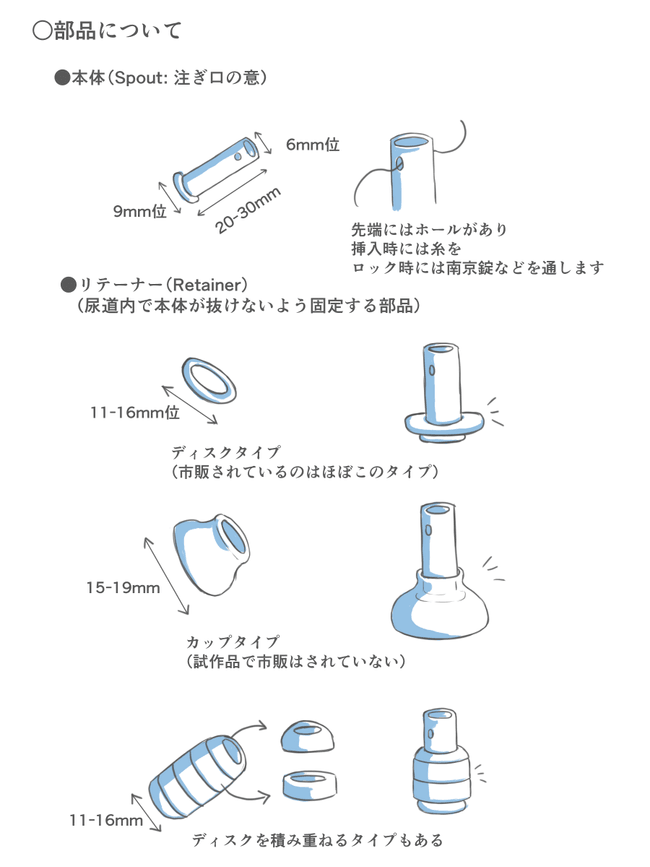 ○部品について

●本体(Spout: 注ぎ口の意)

6mm位

9mm位

20-30mm

先端にはホールがあり
挿入時には糸を
ロック時には南京錠などを通します

●リテーナー(Retainer)
(尿道内で本体が抜けないよう固定する部品)

11-16mm位

ディスクタイプ
(市販されているのはほぼこのタイプ)

15-19mm

カップタイプ
(試作品で市販はされていない)

11-16mm

ディスクを積み重ねるタイプもある